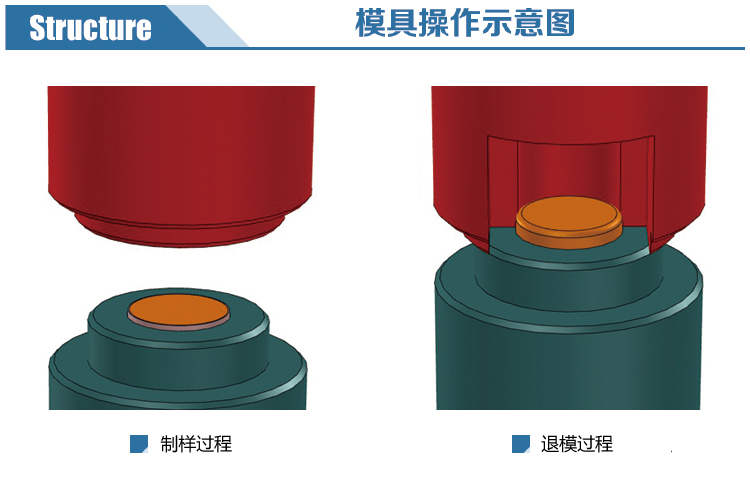 Structure

模具操作示意图

制样过程

退模过程